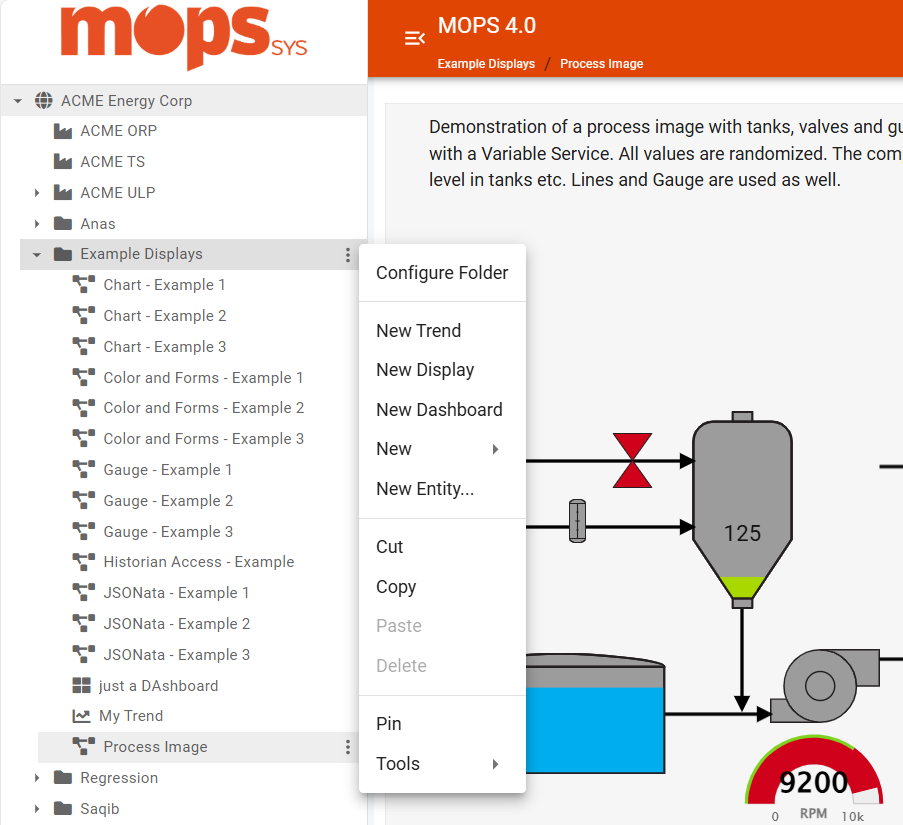 mops SYS

MOPS 4.0

Example Displays / Process Image

ACME Energy Corp
ACME ORP
ACME TS
ACME ULP
Anas
Example Displays
Chart - Example 1
Chart - Example 2
Chart - Example 3
Color and Forms - Example 1
Color and Forms - Example 2
Color and Forms - Example 3
Gauge - Example 1
Gauge - Example 2
Gauge - Example 3
Historian Access - Example
JSONata - Example 1
JSONata - Example 2
JSONata - Example 3
just a DAshboard
My Trend
Process Image
Regression
Saqib

Demonstration of a process image with tanks, valves and gu with a Variable Service. All values are randomized. The com level in tanks etc. Lines and Gauge are used as well.

Configure Folder

New Trend
New Display
New Dashboard
New
New Entity...

Cut
Copy
Paste
Delete

Pin
Tools

125

9200
0 RPM 10k